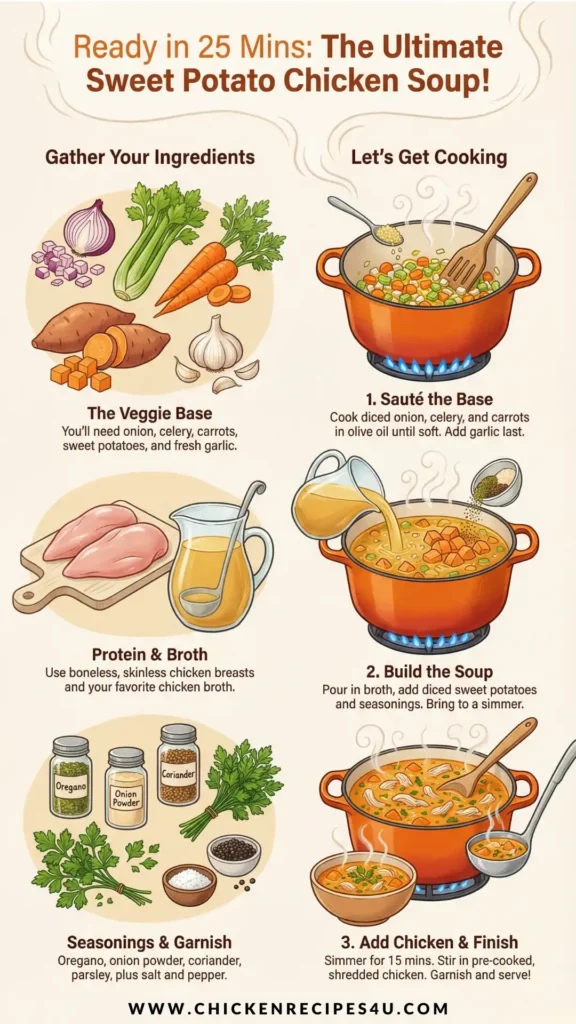 Ready in 25 Mins: The Ultimate Sweet Potato Chicken Soup!

Gather Your Ingredients

The Veggie Base
You'll need onion, celery, carrots, sweet potatoes, and fresh garlic.

Protein & Broth
Use boneless, skinless chicken breasts and your favorite chicken broth.

Oregano

Onion Powder

Coriander

Seasonings & Garnish
Oregano, onion powder, coriander, parsley, plus salt and pepper.

Let's Get Cooking

1. Sauté the Base
Cook diced onion, celery, and carrots in olive oil until soft. Add garlic last.

2. Build the Soup
Pour in broth, add diced sweet potatoes and seasonings. Bring to a simmer.

3. Add Chicken & Finish
Simmer for 15 mins. Stir in pre-cooked, shredded chicken. Garnish and serve!

WWW.CHICKENRECIPES4U.COM